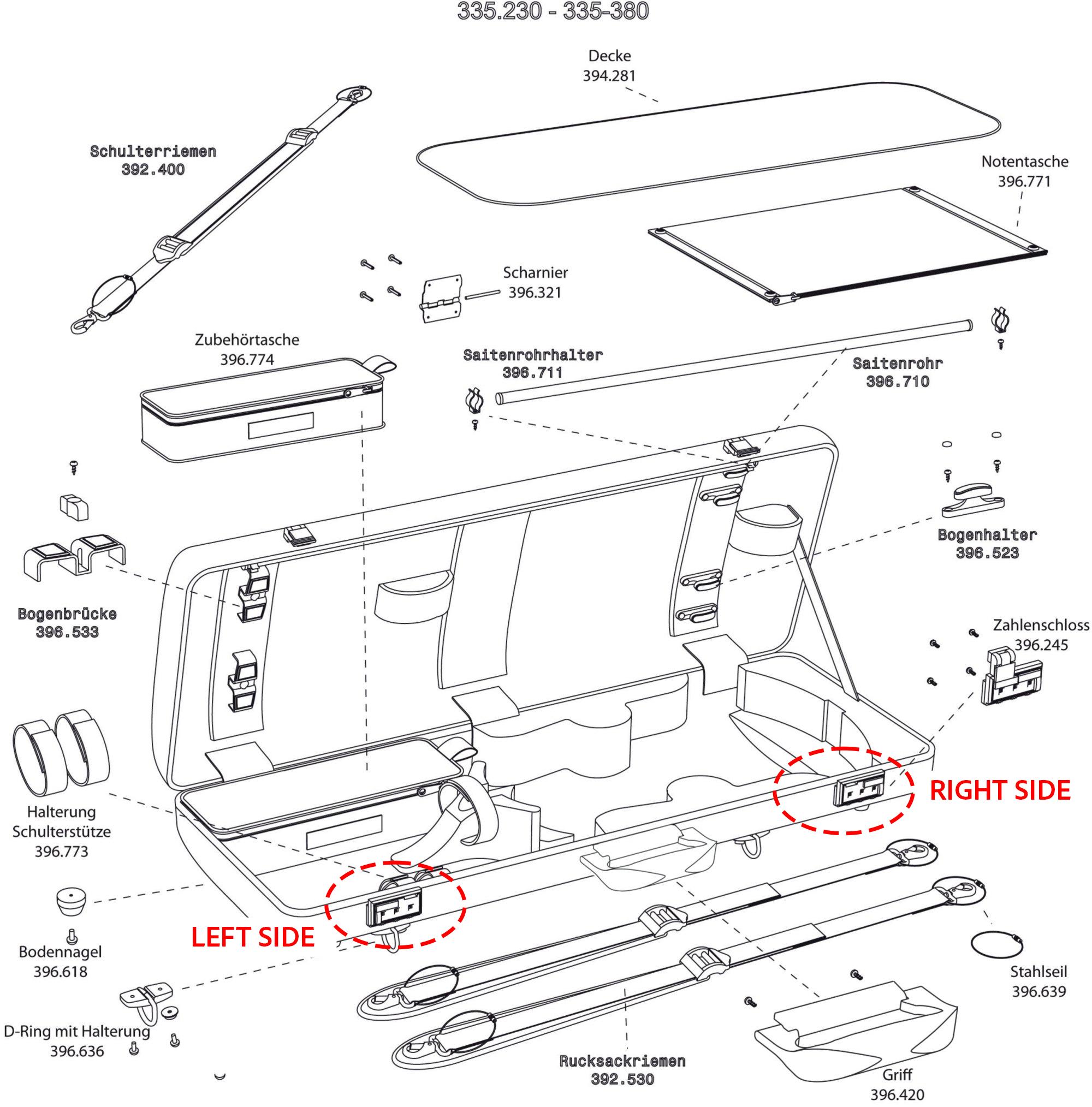 335.230 - 335-380

Decke
394.281

Schulterriemen
392.400

Notentasche
396.771

Scharnier
396.321

Zubehörtasche
396.774

Saitenrohrhalter
396.711

Saitenrohr
396.710

Bogenhalter
396.523

Bogenbrücke
396.533

Zahlenschloss
396.245

RIGHT SIDE

Halterung
Schulterstütze
396.773

LEFT SIDE

Bodennagel
396.618

Stahlseil
396.639

D-Ring mit Halterung
396.636

Rucksackriemen
392.530

Griff
396.420