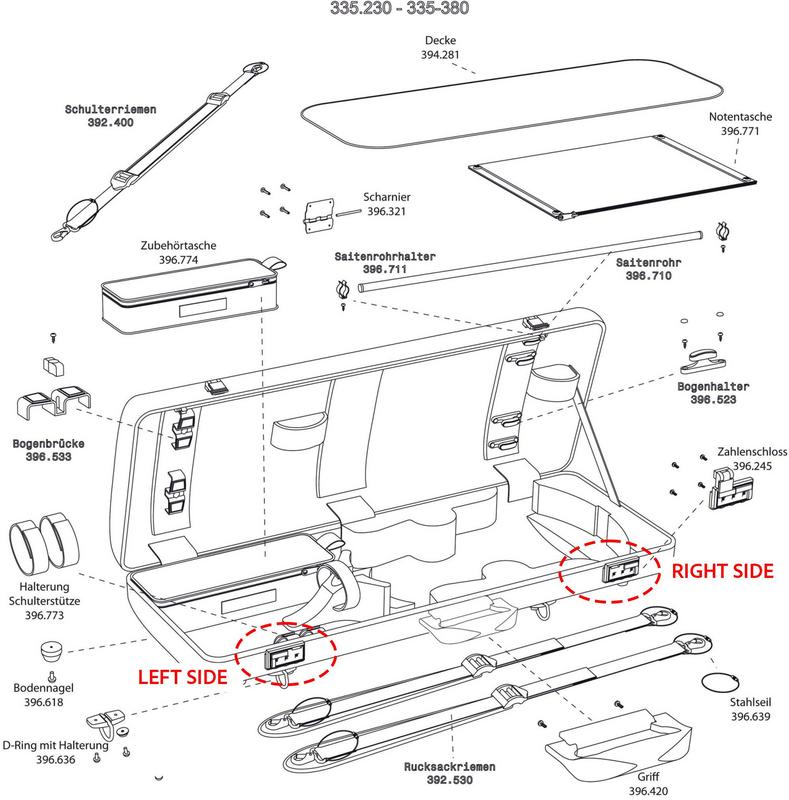 335.230 - 335-380

Decke
394.281

Schulterriemen
392.400

Notentasche
396.771

Scharnier
396.321

Zubehörtasche
396.774

Saitenrohrhalter
396.711

Saitenrohr
396.710

Bogenhalter
396.523

Bogenbrücke
396.533

Zahlenschloss
396.245

RIGHT SIDE

Halterung
Schulterstütze
396.773

LEFT SIDE

Bodennagel
396.618

Stahlseil
396.639

D-Ring mit Halterung
396.636

Rucksackriemen
392.530

Griff
396.420